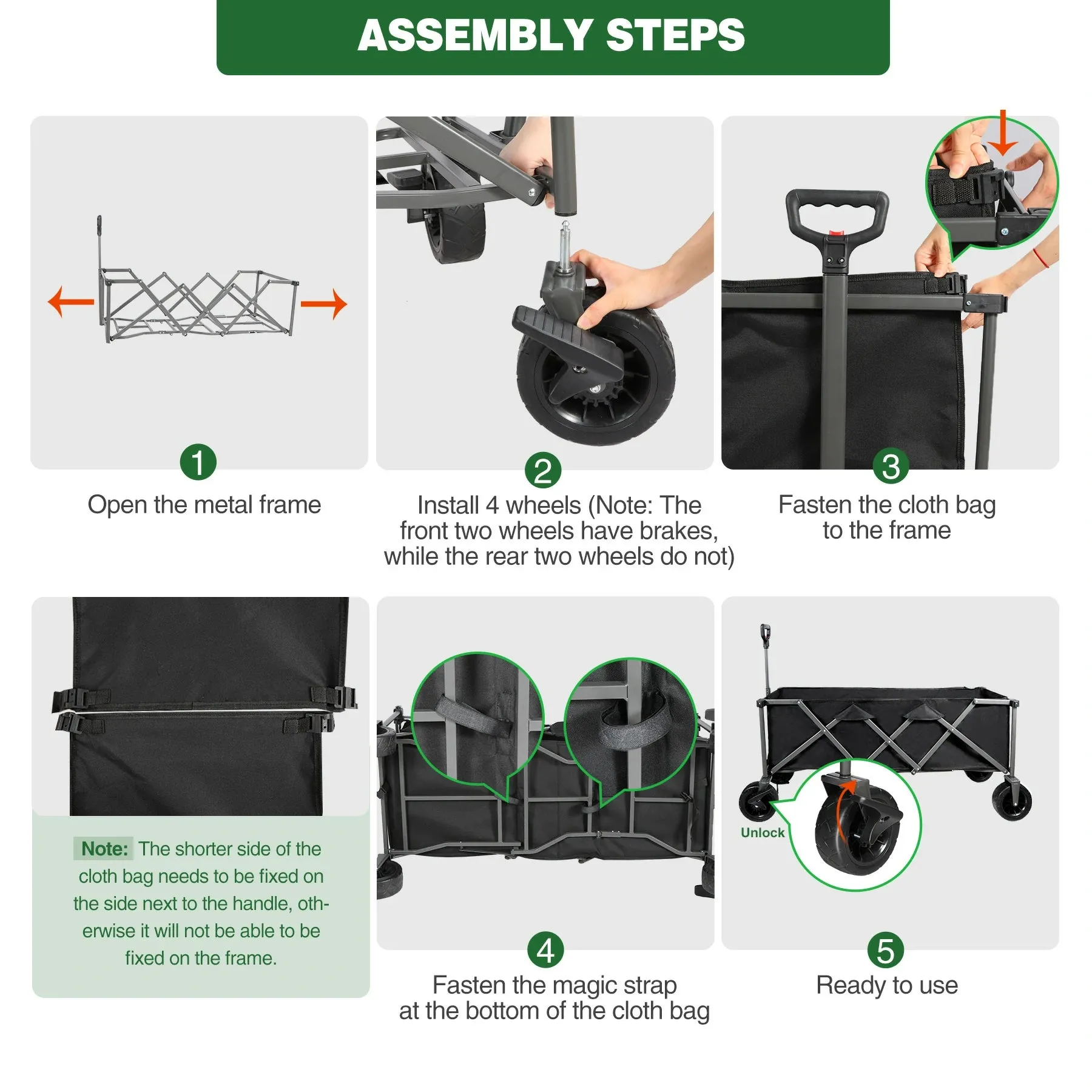 ASSEMBLY STEPS

1
Open the metal frame

2
Install 4 wheels (Note: The front two wheels have brakes, while the rear two wheels do not)

3
Fasten the cloth bag to the frame

Note: The shorter side of the cloth bag needs to be fixed on the side next to the handle, otherwise it will not be able to be fixed on the frame.

4
Fasten the magic strap at the bottom of the cloth bag

Unlock

5
Ready to use